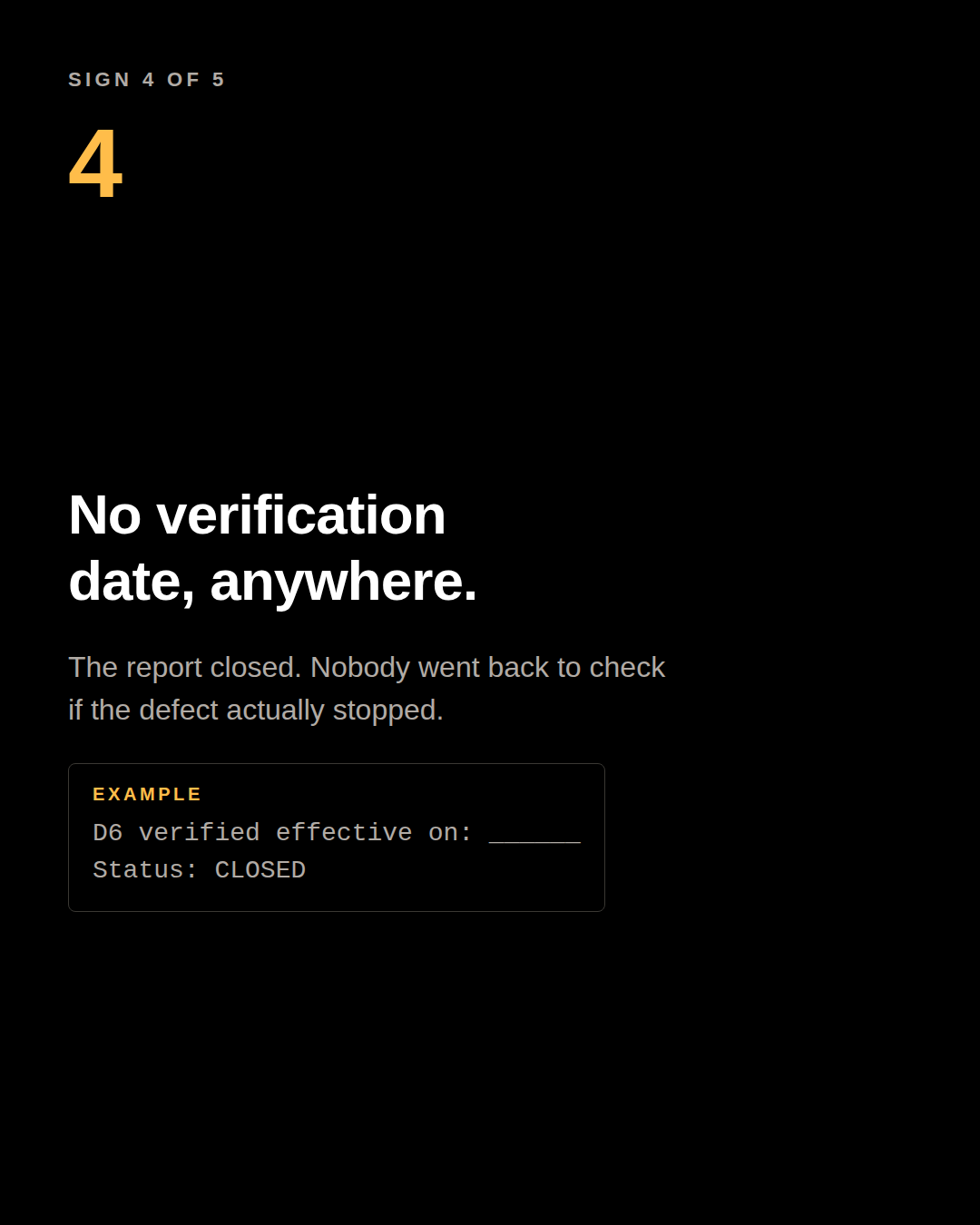 SIGN 4 OF 5

4

No verification date, anywhere.

The report closed. Nobody went back to check if the defect actually stopped.

EXAMPLE

D6 verified effective on: ______
Status: CLOSED